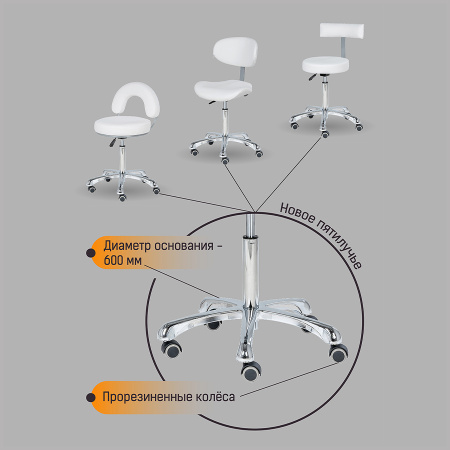 Новое пятилучье

Диаметр основания - 600 мм

Прорезиненные колёса